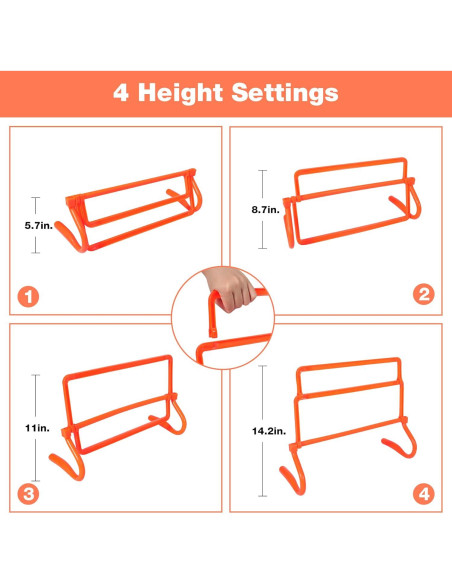 4 Height Settings

5.7in.

1

8.7in.

2

11in.

3

14.2in.

4