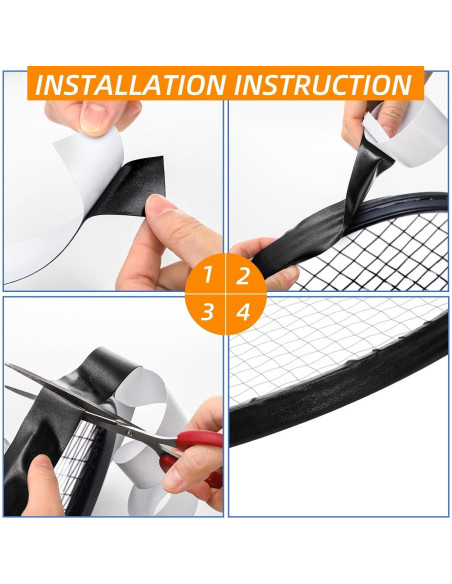 INSTALLATION INSTRUCTION

1 2
3 4