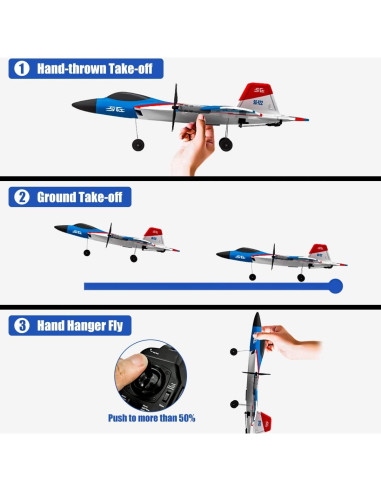 1 Hand-thrown Take-off

2 Ground Take-off

3 Hand Hanger Fly

Push to more than 50%