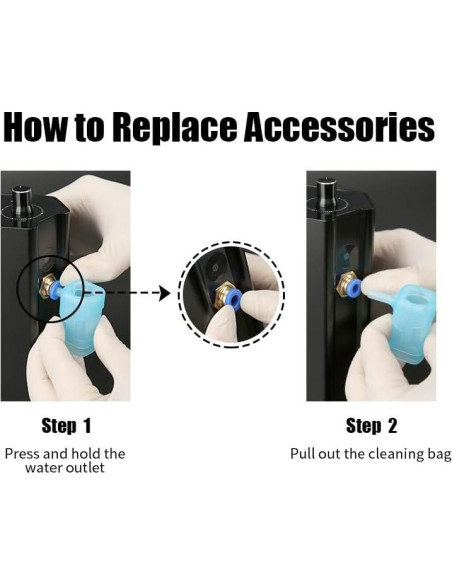 How to Replace Accessories

Step 1

Press and hold the water outlet

Step 2

Pull out the cleaning bag