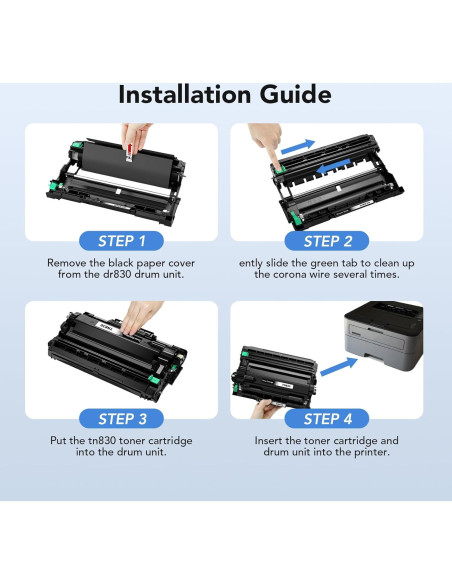 Installation Guide

STEP 1

Remove the black paper cover from the dr830 drum unit.

STEP 2

ently slide the green tab to clean up the corona wire several times.

STEP 3

Put the tn830 toner cartridge into the drum unit.

STEP 4

Insert the toner cartridge and drum unit into the printer.