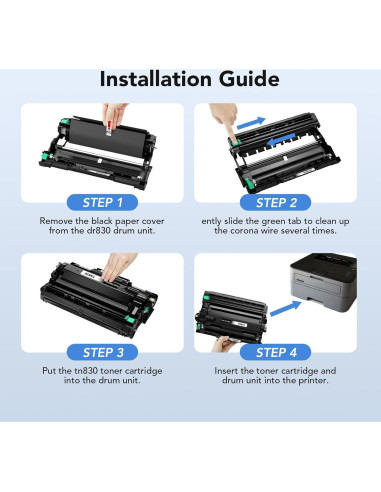 Installation Guide

STEP 1

Remove the black paper cover from the dr830 drum unit.

STEP 2

ently slide the green tab to clean up the corona wire several times.

STEP 3

Put the tn830 toner cartridge into the drum unit.

STEP 4

Insert the toner cartridge and drum unit into the printer.