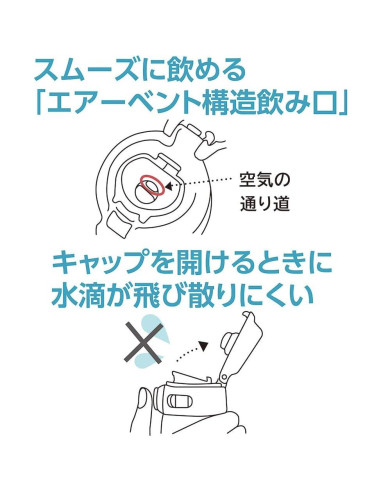 スムーズに飲める
「エアーベント構造飲み口」

空気の
通り道

キャップを開けるときに
水滴が飛び散りにくい