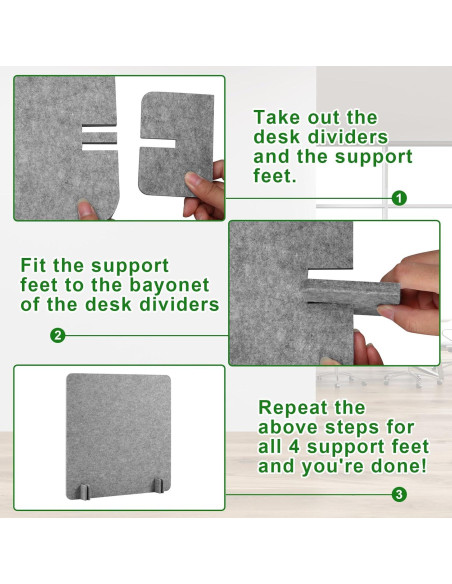 Take out the desk dividers and the support feet.

1

Fit the support feet to the bayonet of the desk dividers

2

Repeat the above steps for all 4 support feet and you're done!

3