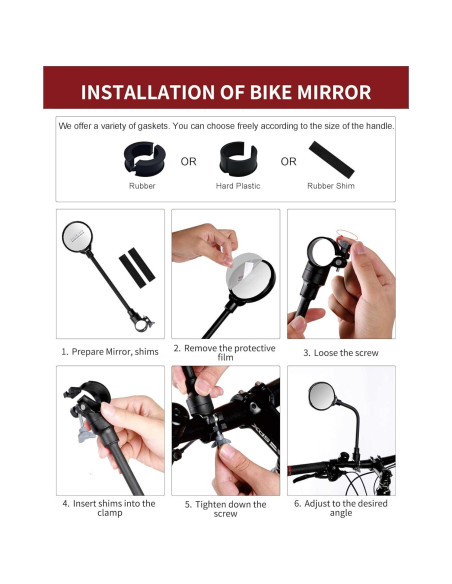 INSTALLATION OF BIKE MIRROR

We offer a variety of gaskets. You can choose freely according to the size of the handle.

Rubber OR Hard Plastic OR Rubber Shim

1. Prepare Mirror, shims

2. Remove the protective film

3. Loose the screw

4. Insert shims into the clamp

5. Tighten down the screw

6. Adjust to the desired angle