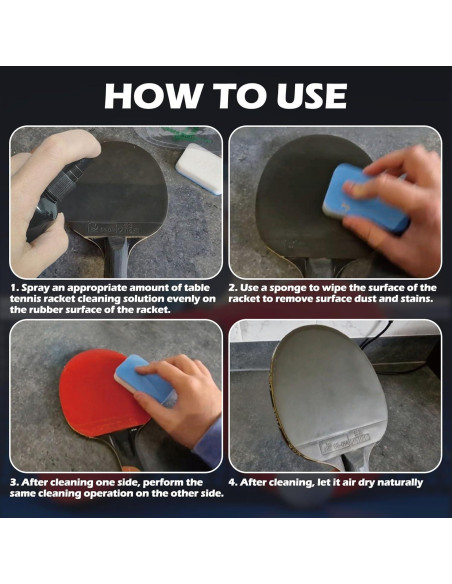 HOW TO USE

1. Spray an appropriate amount of table tennis racket cleaning solution evenly on the rubber surface of the racket.

2. Use a sponge to wipe the surface of the racket to remove surface dust and stains.

3. After cleaning one side, perform the same cleaning operation on the other side.

4. After cleaning, let it air dry naturally