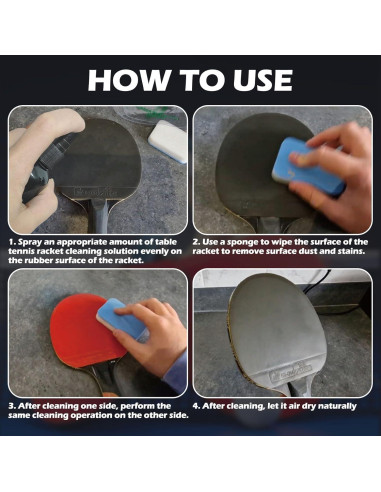 HOW TO USE

1. Spray an appropriate amount of table tennis racket cleaning solution evenly on the rubber surface of the racket.

2. Use a sponge to wipe the surface of the racket to remove surface dust and stains.

3. After cleaning one side, perform the same cleaning operation on the other side.

4. After cleaning, let it air dry naturally