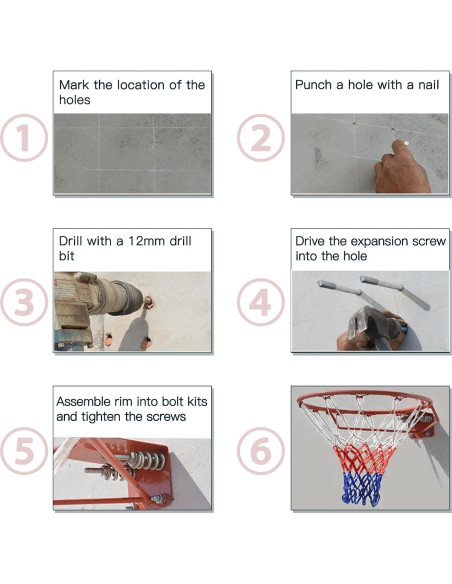 1
Mark the location of the holes

2
Punch a hole with a nail

3
Drill with a 12mm drill bit

4
Drive the expansion screw into the hole

5
Assemble rim into bolt kits and tighten the screws

6