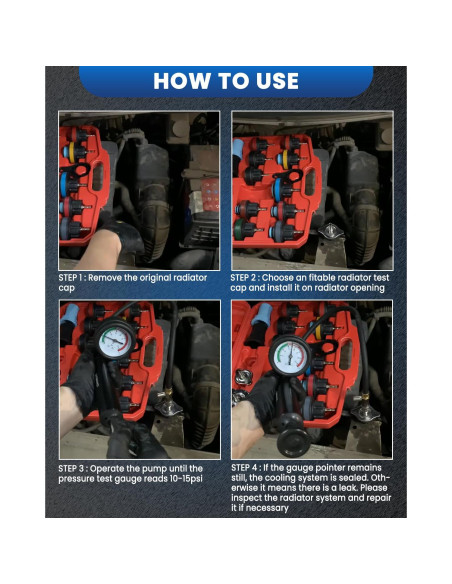 HOW TO USE

STEP 1 : Remove the original radiator cap

STEP 2 : Choose an fitable radiator test cap and install it on radiator opening

STEP 3 : Operate the pump until the pressure test gauge reads 10-15psi

STEP 4 : If the gauge pointer remains still, the cooling system is sealed. Otherwise it means there is a leak. Please inspect the radiator system and repair it if necessary