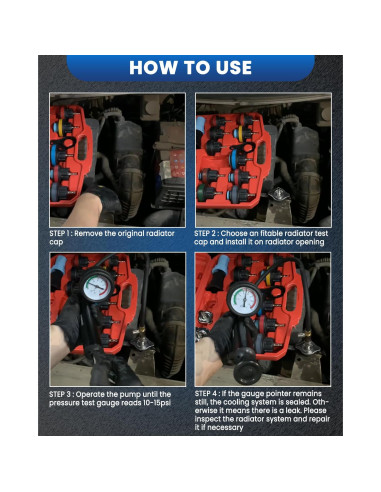 HOW TO USE

STEP 1 : Remove the original radiator cap

STEP 2 : Choose an fitable radiator test cap and install it on radiator opening

STEP 3 : Operate the pump until the pressure test gauge reads 10-15psi

STEP 4 : If the gauge pointer remains still, the cooling system is sealed. Otherwise it means there is a leak. Please inspect the radiator system and repair it if necessary