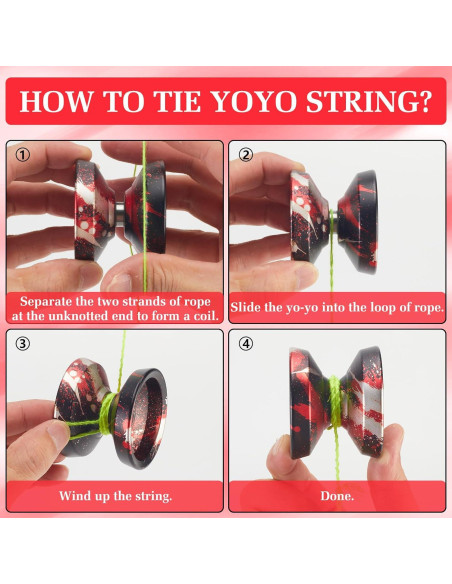 HOW TO TIE YOYO STRING?

①

Separate the two strands of rope at the unknotted end to form a coil.

②

Slide the yo-yo into the loop of rope.

③

Wind up the string.

④

Done.