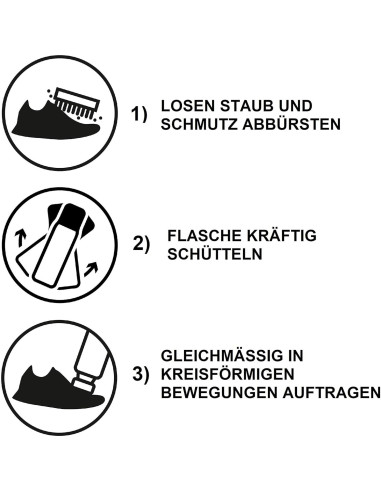 1) LOSEN STAUB UND SCHMUTZ ABBÜRSTEN

2) FLASCHE KRÄFTIG SCHÜTTELN

3) GLEICHMÄSSIG IN KREISFÖRMIGEN BEWEGUNGEN AUFTRAGEN