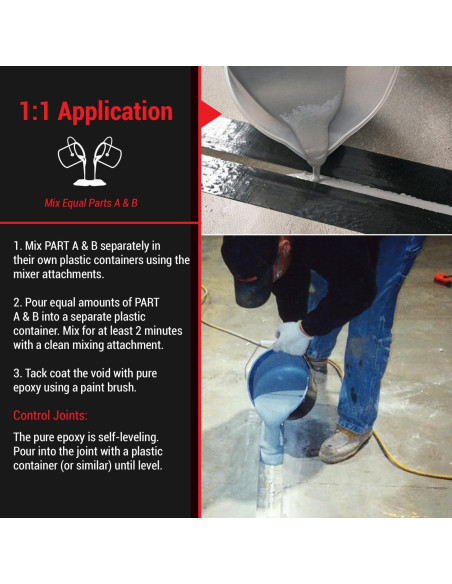 1:1 Application

Mix Equal Parts A & B

1. Mix PART A & B separately in their own plastic containers using the mixer attachments.

2. Pour equal amounts of PART A & B into a separate plastic container. Mix for at least 2 minutes with a clean mixing attachment.

3. Tack coat the void with pure epoxy using a paint brush.

Control Joints:

The pure epoxy is self-leveling. Pour into the joint with a plastic container (or similar) until level.