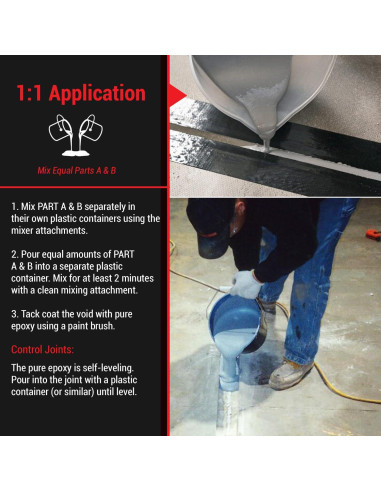 1:1 Application

Mix Equal Parts A & B

1. Mix PART A & B separately in their own plastic containers using the mixer attachments.

2. Pour equal amounts of PART A & B into a separate plastic container. Mix for at least 2 minutes with a clean mixing attachment.

3. Tack coat the void with pure epoxy using a paint brush.

Control Joints:

The pure epoxy is self-leveling. Pour into the joint with a plastic container (or similar) until level.