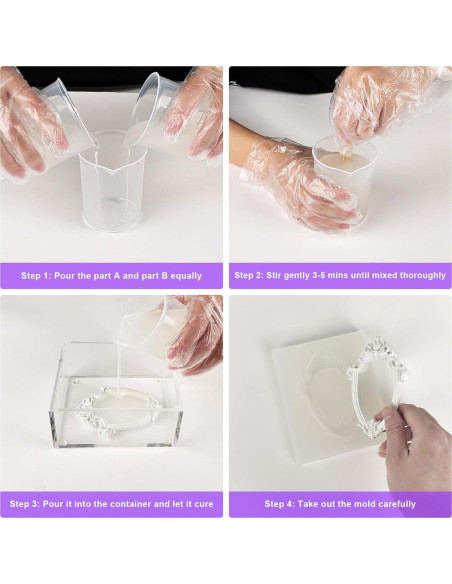 Step 1: Pour the part A and part B equally

Step 2: Stir gently 3-5 mins until mixed thoroughly

Step 3: Pour it into the container and let it cure

Step 4: Take out the mold carefully