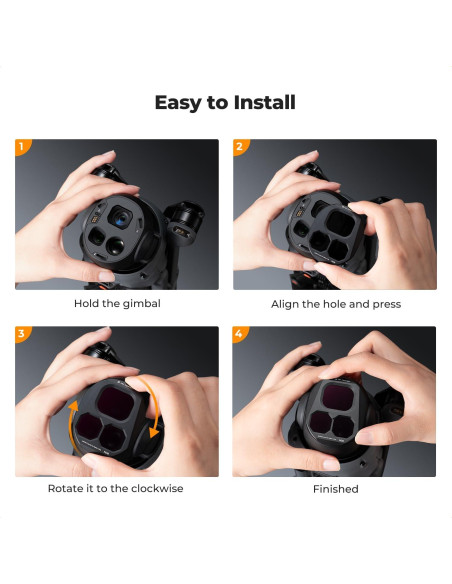 Easy to Install

1

Hold the gimbal

2

Align the hole and press

3

Rotate it to the clockwise

4

Finished