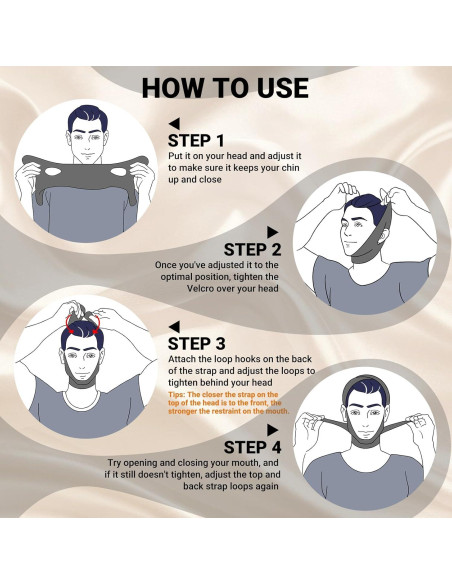 HOW TO USE

STEP 1
Put it on your head and adjust it to make sure it keeps your chin up and close

STEP 2
Once you've adjusted it to the optimal position, tighten the Velcro over your head

STEP 3
Attach the loop hooks on the back of the strap and adjust the loops to tighten behind your head
Tips: The closer the strap on the top of the head is to the front, the stronger the restraint on the mouth.

STEP 4
Try opening and closing your mouth, and if it still doesn't tighten, adjust the top and back strap loops again