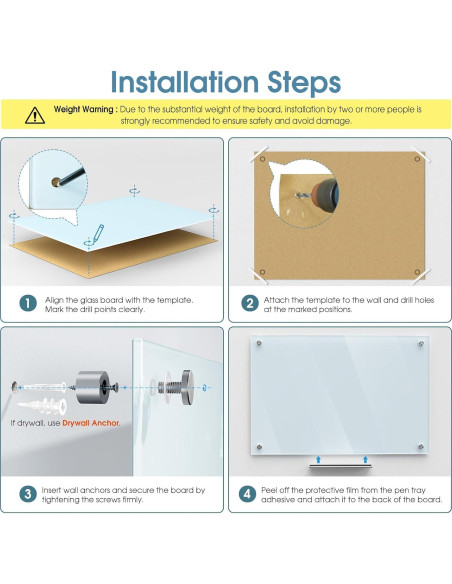 Installation Steps

Weight Warning : Due to the substantial weight of the board, installation by two or more people is strongly recommended to ensure safety and avoid damage.

1 Align the glass board with the template. Mark the drill points clearly.

2 Attach the template to the wall and drill holes at the marked positions.

If drywall, use Drywall Anchor.

3 Insert wall anchors and secure the board by tightening the screws firmly.

4 Peel off the protective film from the pen tray adhesive and attach it to the back of the board.