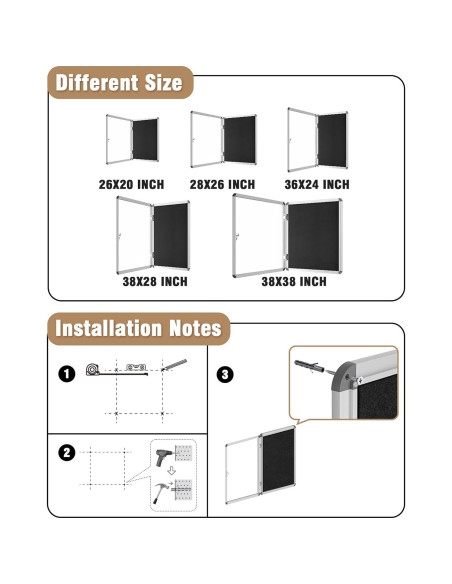 Different Size

26X20 INCH

28X26 INCH

36X24 INCH

38X28 INCH

38X38 INCH

Installation Notes

1

2

3