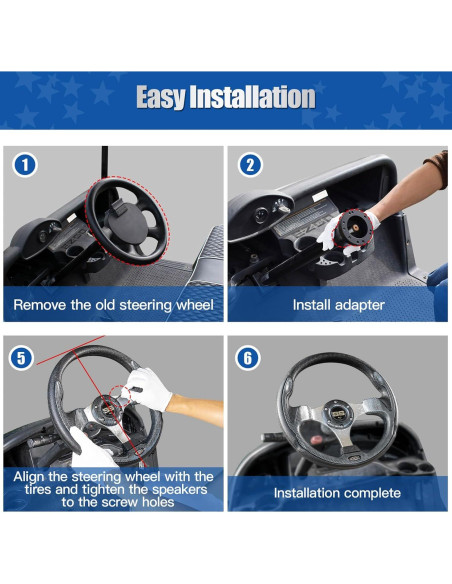 Easy Installation

1
Remove the old steering wheel

2
Install adapter

5
Align the steering wheel with the tires and tighten the speakers to the screw holes

6
Installation complete