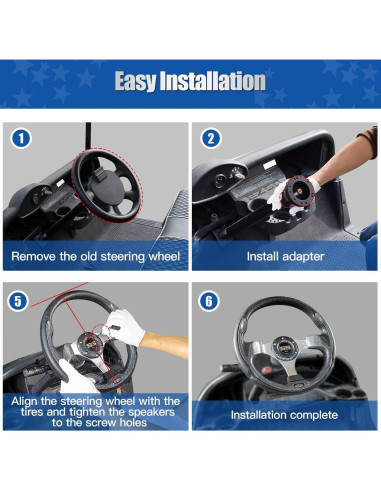 Easy Installation

1
Remove the old steering wheel

2
Install adapter

5
Align the steering wheel with the tires and tighten the speakers to the screw holes

6
Installation complete