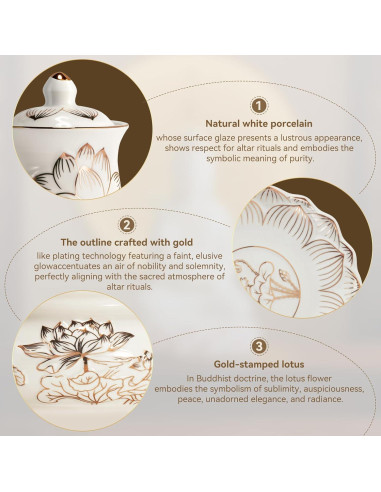 1

Natural white porcelain

whose surface glaze presents a lustrous appearance, shows respect for altar rituals and embodies the symbolic meaning of purity.

2

The outline crafted with gold

like plating technology featuring a faint, elusive glowaccentuates an air of nobility and solemnity, perfectly aligning with the sacred atmosphere of altar rituals.

3

Gold-stamped lotus

In Buddhist doctrine, the lotus flower embodies the symbolism of sublimity, auspiciousness, peace, unadorned elegance, and radiance.