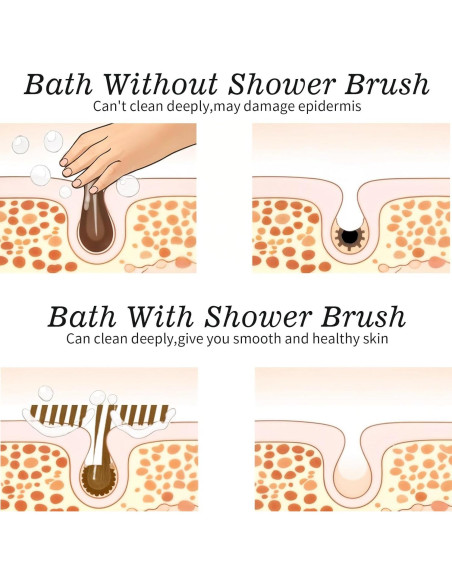 Bath Without Shower Brush
Can't clean deeply,may damage epidermis

Bath With Shower Brush
Can clean deeply,give you smooth and healthy skin