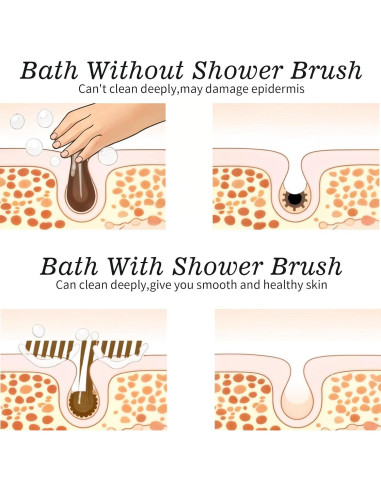 Bath Without Shower Brush
Can't clean deeply,may damage epidermis

Bath With Shower Brush
Can clean deeply,give you smooth and healthy skin