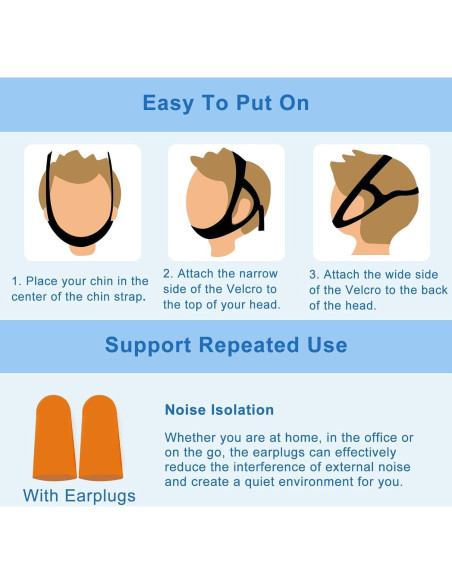 Easy To Put On

1. Place your chin in the center of the chin strap.

2. Attach the narrow side of the Velcro to the top of your head.

3. Attach the wide side of the Velcro to the back of the head.

Support Repeated Use

With Earplugs

Noise Isolation

Whether you are at home, in the office or on the go, the earplugs can effectively reduce the interference of external noise and create a quiet environment for you.