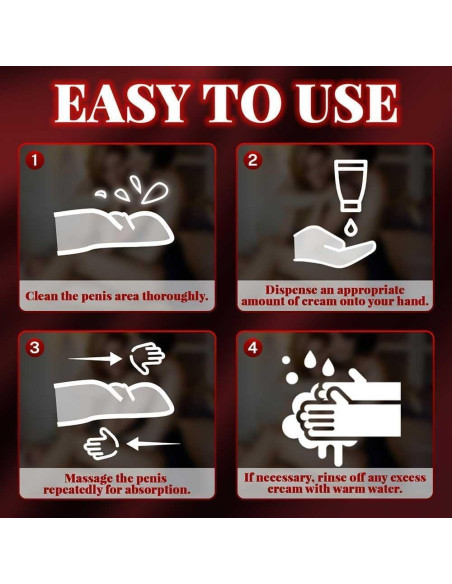 EASY TO USE

1
Clean the penis area thoroughly.

2
Dispense an appropriate amount of cream onto your hand.

3
Massage the penis repeatedly for absorption.

4
If necessary, rinse off any excess cream with warm water.