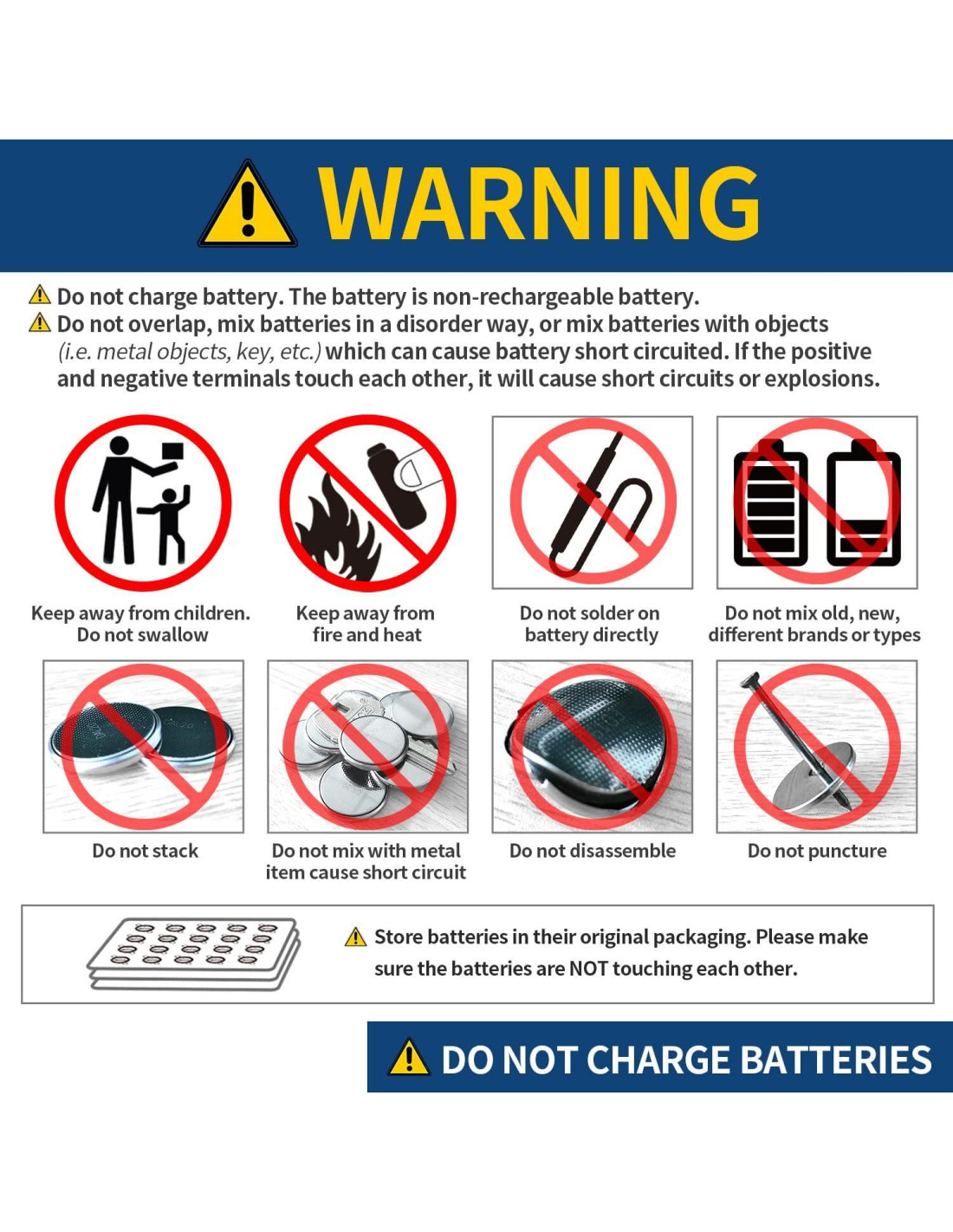 WARNING

Do not charge battery. The battery is non-rechargeable battery.
Do not overlap, mix batteries in a disorder way, or mix batteries with objects (i.e. metal objects, key, etc.) which can cause battery short circuited. If the positive and negative terminals touch each other, it will cause short circuits or explosions.

Keep away from children. Do not swallow

Keep away from fire and heat

Do not solder on battery directly

Do not mix old, new, different brands or types

Do not stack

Do not mix with metal item cause short circuit

Do not disassemble

Do not puncture

Store batteries in their original packaging. Please make sure the batteries are NOT touching each other.

DO NOT CHARGE BATTERIES