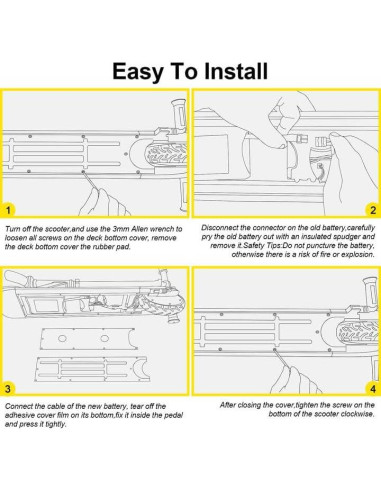 Easy To Install

1

Turn off the scooter,and use the 3mm Allen wrench to loosen all screws on the deck bottom cover, remove the deck bottom cover the rubber pad.

2

Disconnect the connector on the old battery,carefully pry the old battery out with an insulated spudger and remove it.Safety Tips:Do not puncture the battery, otherwise there is a risk of fire or explosion.

3

Connect the cable of the new battery, tear off the adhesive cover film on its bottom,fix it inside the pedal and press it tightly.

4

After closing the cover,tighten the screw on the bottom of the scooter clockwise.