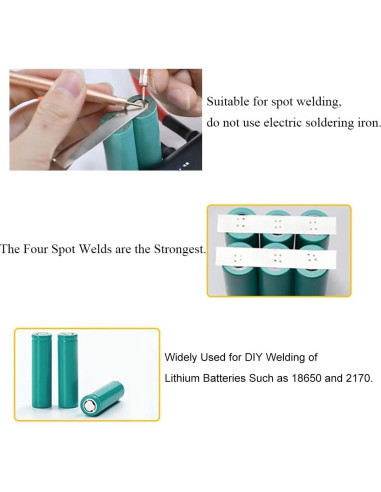 Suitable for spot welding, do not use electric soldering iron.

The Four Spot Welds are the Strongest.

Widely Used for DIY Welding of Lithium Batteries Such as 18650 and 2170.