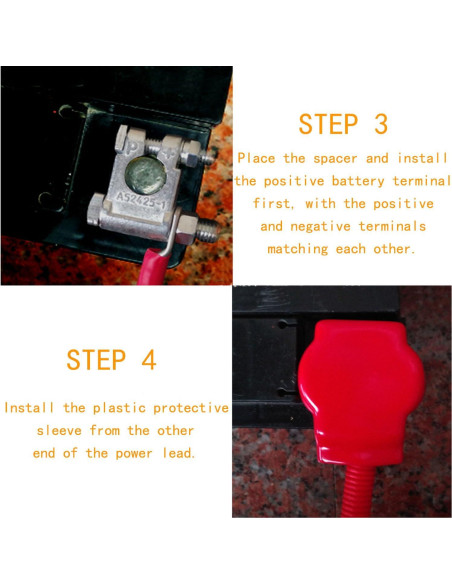 P +
A52425-1

STEP 3

Place the spacer and install the positive battery terminal first, with the positive and negative terminals matching each other.

STEP 4

Install the plastic protective sleeve from the other end of the power lead.