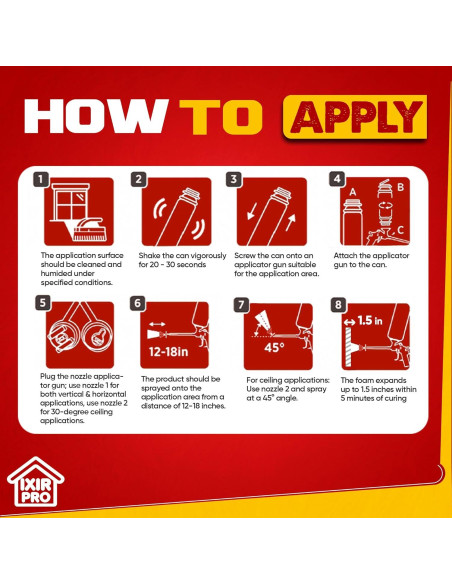 HOW TO APPLY

1
The application surface should be cleaned and humided under specified conditions.

2
Shake the can vigorously for 20 - 30 seconds

3
Screw the can onto an applicator gun suitable for the application area.

4
A
B
C
Attach the applicator gun to the can.

5
Plug the nozzle applicator gun; use nozzle 1 for both vertical & horizontal applications, use nozzle 2 for 30-degree ceiling applications.

6
12-18in
The product should be sprayed onto the application area from a distance of 12-18 inches.

7
45°
For ceiling applications: Use nozzle 2 and spray at a 45° angle.

8
1.5 in
The foam expands up to 1.5 inches within 5 minutes of curing

IXIR PRO