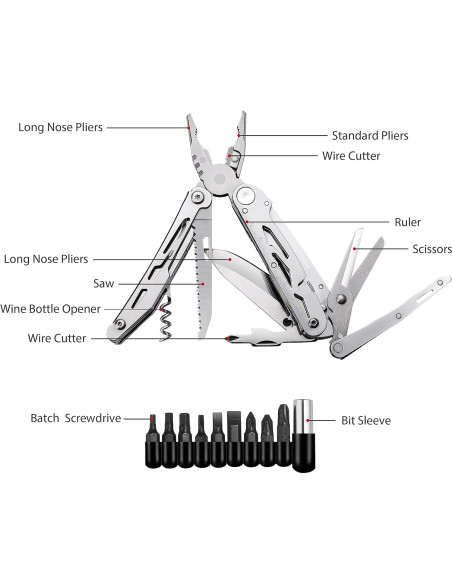 Long Nose Pliers
Standard Pliers
Wire Cutter
Ruler
Scissors
Long Nose Pliers
Saw
Wine Bottle Opener
Wire Cutter
Batch Screwdrive
Bit Sleeve