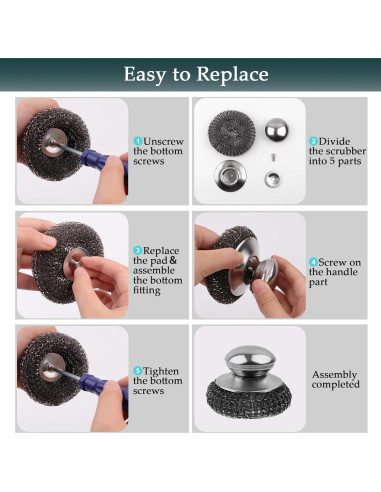 Easy to Replace

1 Unscrew the bottom screws

2 Divide the scrubber into 5 parts

3 Replace the pad & assemble the bottom fitting

4 Screw on the handle part

5 Tighten the bottom screws

Assembly completed