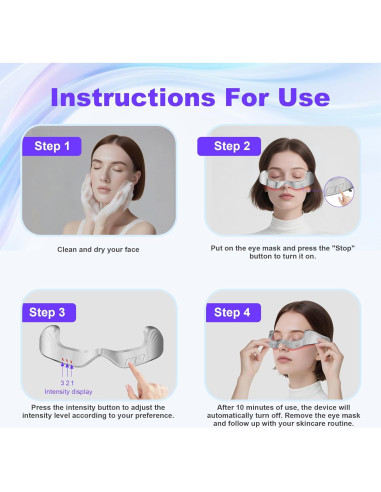 Instructions For Use

Step 1

Clean and dry your face

Step 2

Put on the eye mask and press the "Stop" button to turn it on.

Step 3

3 2 1
Intensity display

Press the intensity button to adjust the intensity level according to your preference.

Step 4

After 10 minutes of use, the device will automatically turn off. Remove the eye mask and follow up with your skincare routine.