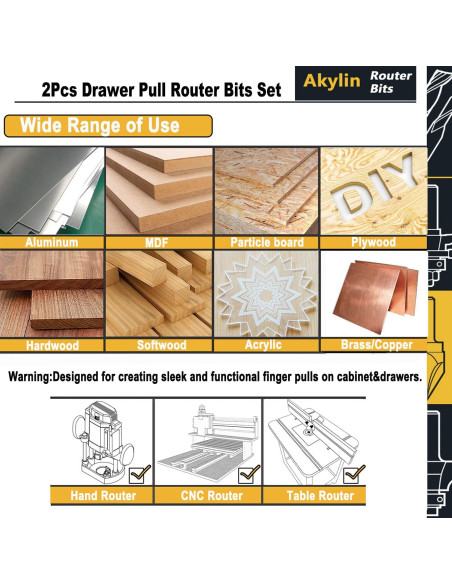 2Pcs Drawer Pull Router Bits Set

Akylin Router Bits

Wide Range of Use

DIY

Aluminum

MDF

Particle board

Plywood

Hardwood

Softwood

Acrylic

Brass/Copper

Warning:Designed for creating sleek and functional finger pulls on cabinet&drawers.

Hand Router

CNC Router

Table Router