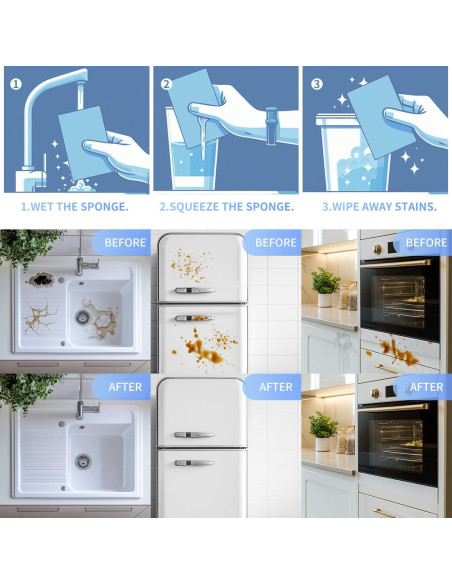 1

2

3

1.WET THE SPONGE.

2.SQUEEZE THE SPONGE.

3.WIPE AWAY STAINS.

BEFORE

BEFORE

BEFORE

AFTER

AFTER

AFTER