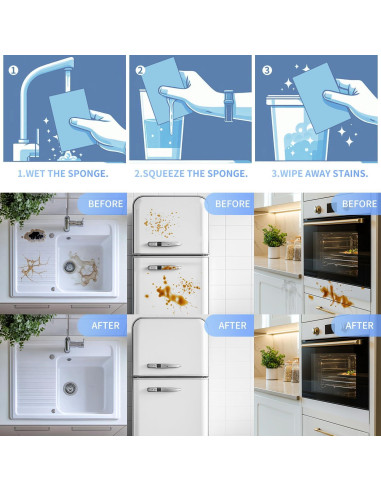 1

2

3

1.WET THE SPONGE.

2.SQUEEZE THE SPONGE.

3.WIPE AWAY STAINS.

BEFORE

BEFORE

BEFORE

AFTER

AFTER

AFTER