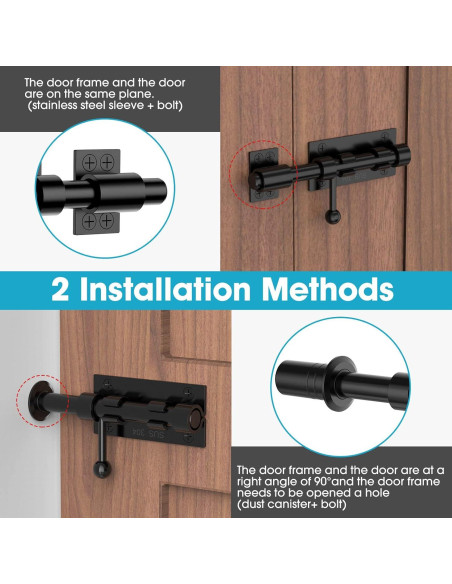 The door frame and the door are on the same plane. (stainless steel sleeve + bolt)

2 Installation Methods

SUS 304

The door frame and the door are at a right angle of 90°and the door frame needs to be opened a hole (dust canister+ bolt)