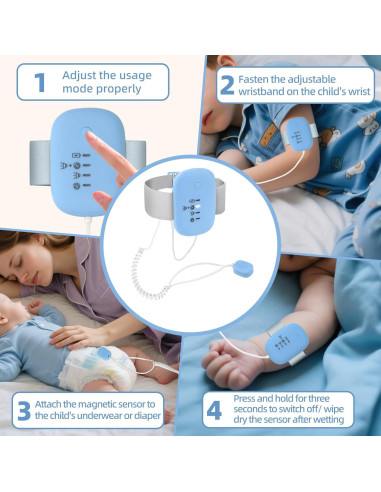 1 Adjust the usage mode properly

2 Fasten the adjustable wristband on the child's wrist

3 Attach the magnetic sensor to the child's underwear or diaper

4 Press and hold for three seconds to switch off/ wipe dry the sensor after wetting