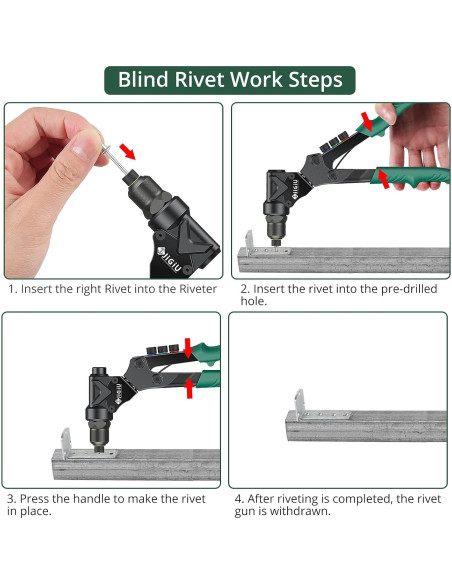 Blind Rivet Work Steps

JIGIU

1. Insert the right Rivet into the Riveter

JIGIU

2. Insert the rivet into the pre-drilled hole.

JIGIU

3. Press the handle to make the rivet in place.

4. After riveting is completed, the rivet gun is withdrawn.