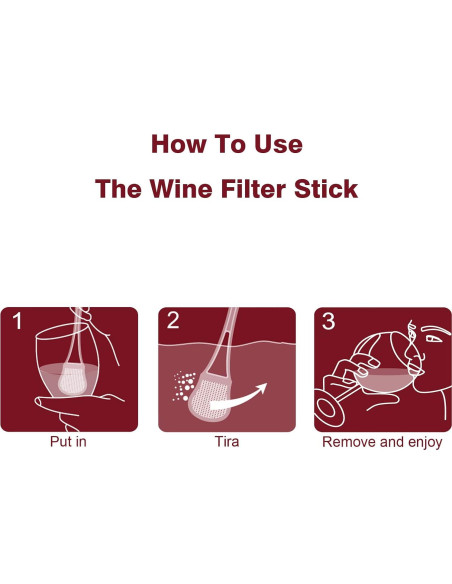 How To Use

The Wine Filter Stick

1

Put in

2

Tira

3

Remove and enjoy