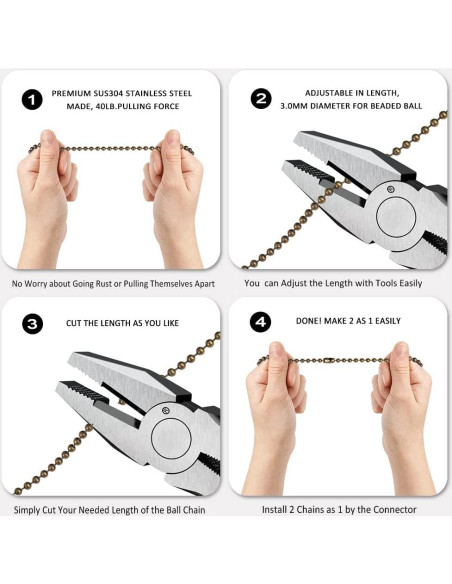 1 PREMIUM SUS304 STAINLESS STEEL MADE, 40LB.PULLING FORCE

No Worry about Going Rust or Pulling Themselves Apart

2 ADJUSTABLE IN LENGTH, 3.0MM DIAMETER FOR BEADED BALL

You can Adjust the Length with Tools Easily

3 CUT THE LENGTH AS YOU LIKE

Simply Cut Your Needed Length of the Ball Chain

4 DONE! MAKE 2 AS 1 EASILY

Install 2 Chains as 1 by the Connector