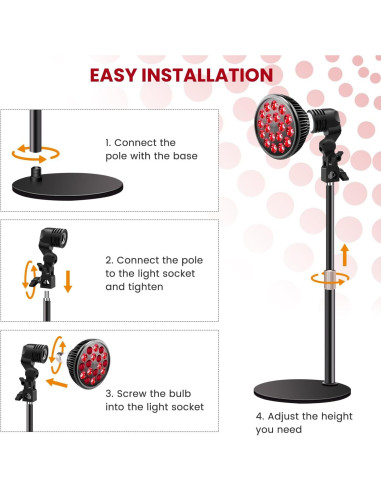 EASY INSTALLATION

1. Connect the pole with the base

2. Connect the pole to the light socket and tighten

3. Screw the bulb into the light socket

4. Adjust the height you need