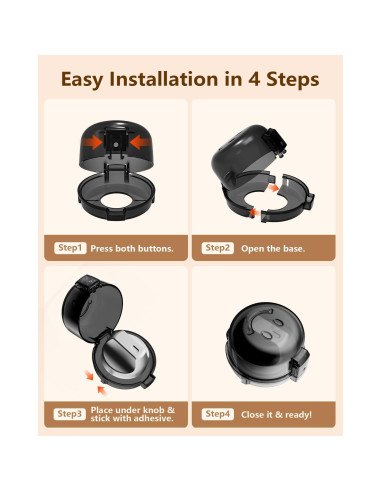 Easy Installation in 4 Steps

Step1 Press both buttons.

Step2 Open the base.

Step3 Place under knob & stick with adhesive.

Step4 Close it & ready!