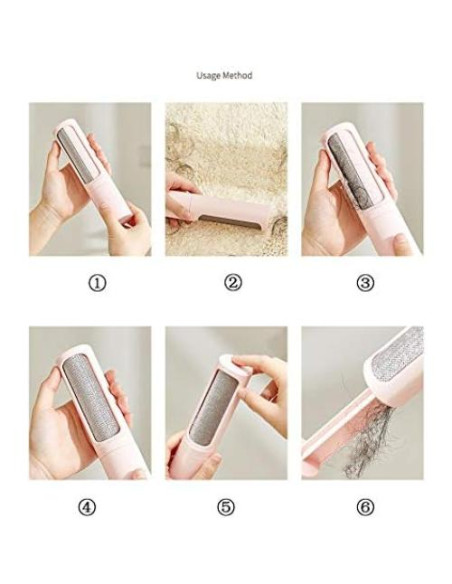 Usage Method

①

②

③

④

⑤

⑥