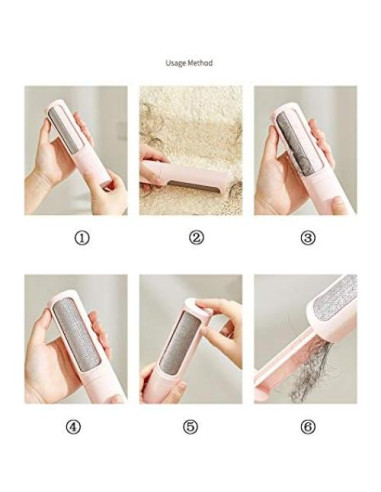 Usage Method

①

②

③

④

⑤

⑥